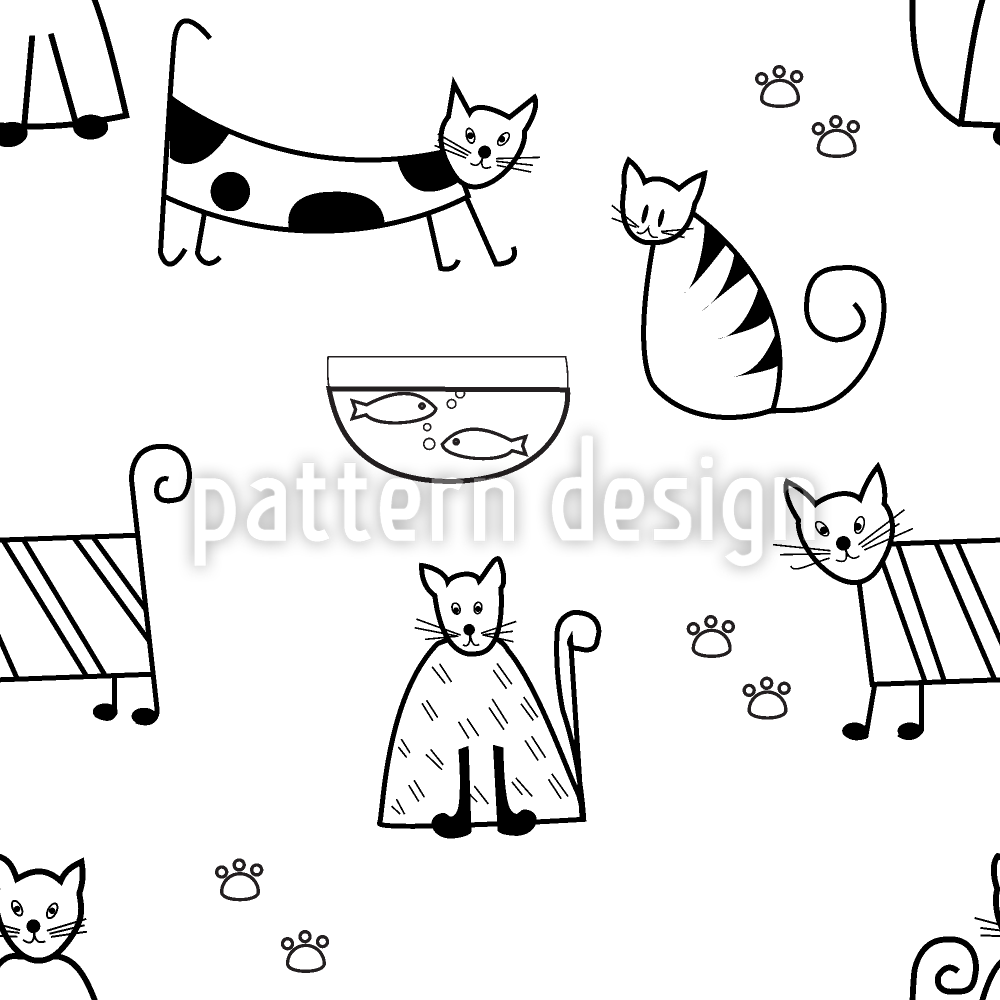 pattern design